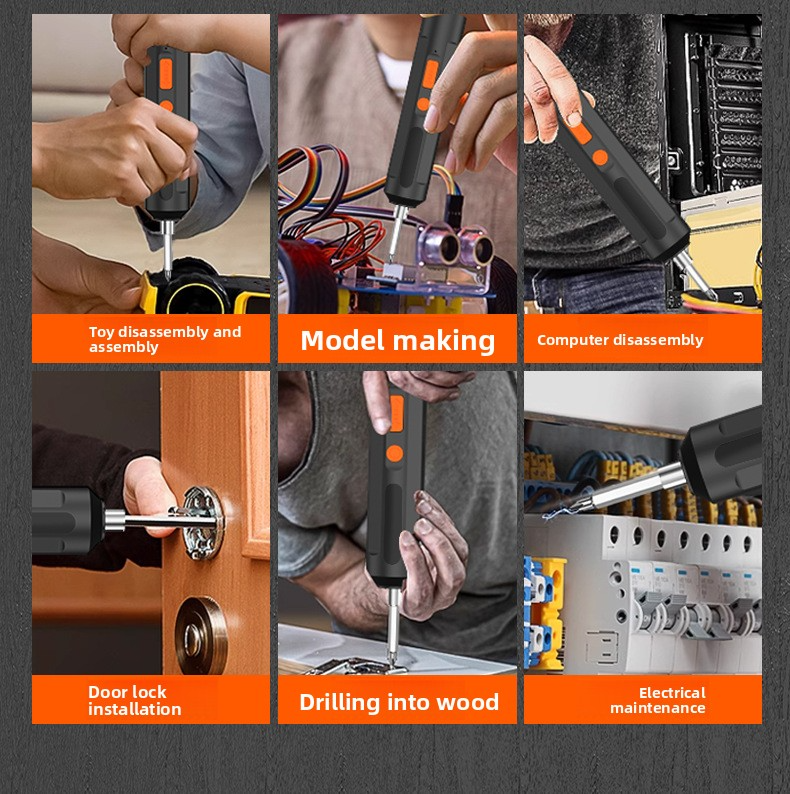 Toy disassembly and assembly

Model making

Computer disassembly

Door lock installation

Drilling into wood

Electrical maintenance