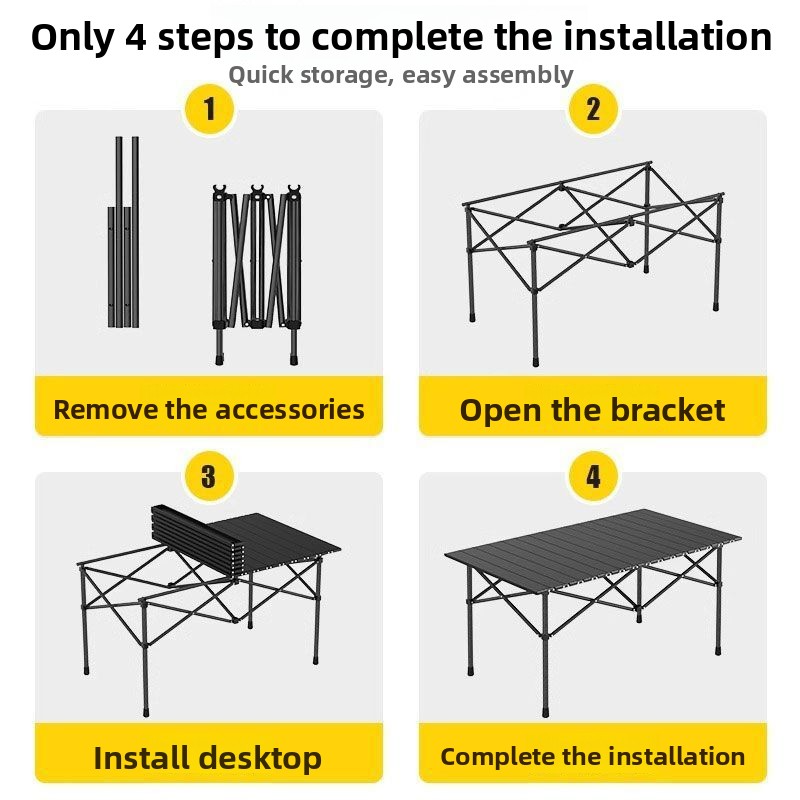 Only 4 steps to complete the installation
Quick storage, easy assembly

1
Remove the accessories

2
Open the bracket

3
Install desktop

4
Complete the installation