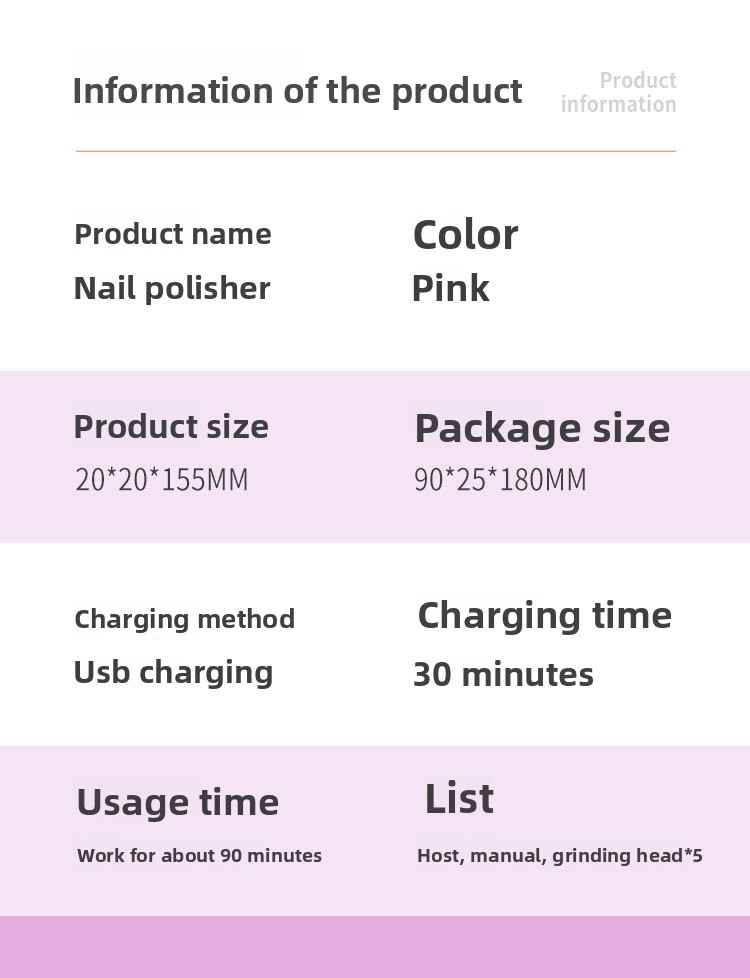 Information of the product

Product information

Product name
Nail polisher

Color
Pink

Product size
20*20*155MM

Package size
90*25*180MM

Charging method
Usb charging

Charging time
30 minutes

Usage time
Work for about 90 minutes

List
Host, manual, grinding head*5