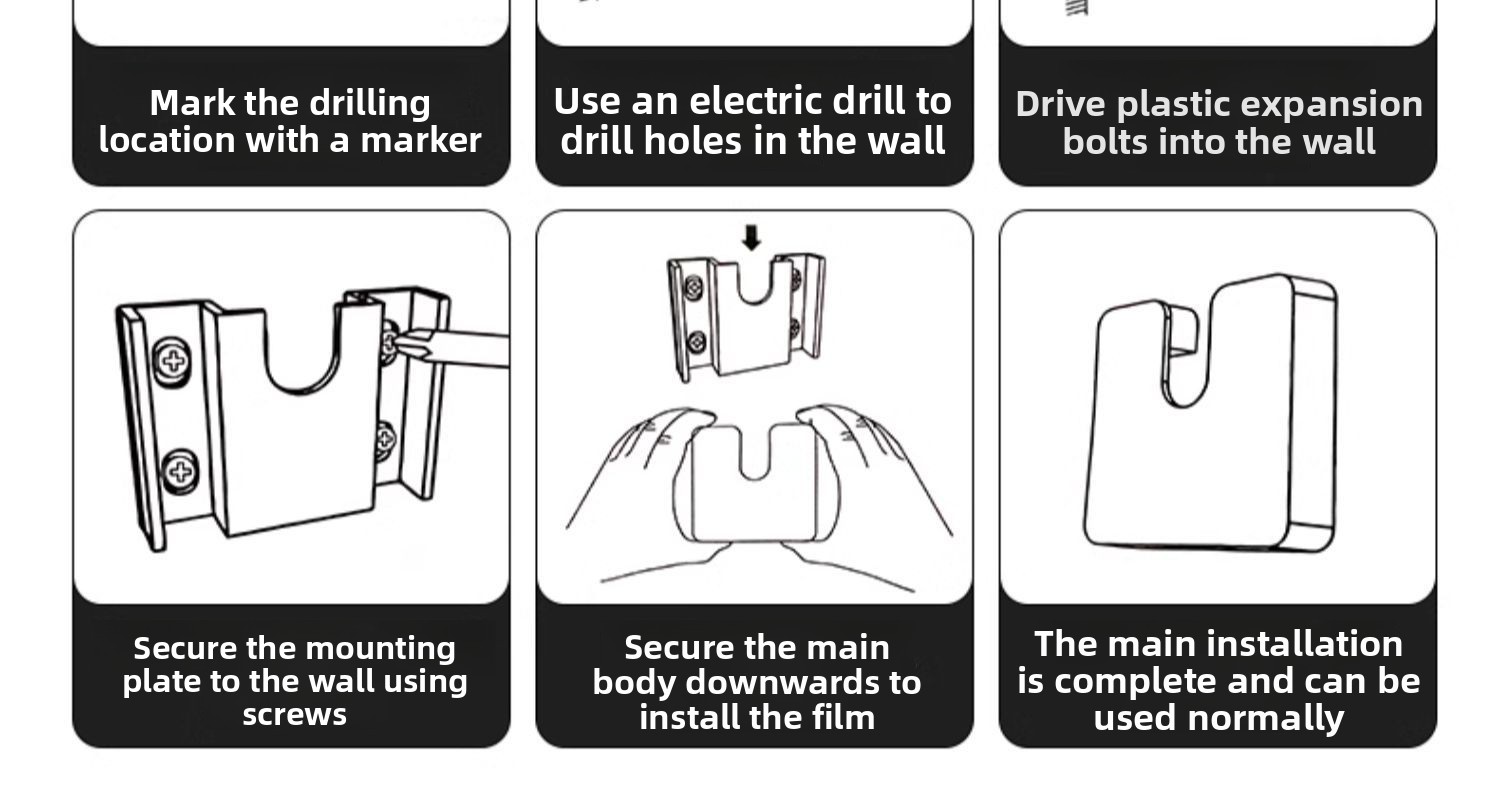 Mark the drilling location with a marker

Use an electric drill to drill holes in the wall

Drive plastic expansion bolts into the wall

Secure the mounting plate to the wall using screws

Secure the main body downwards to install the film

The main installation is complete and can be used normally