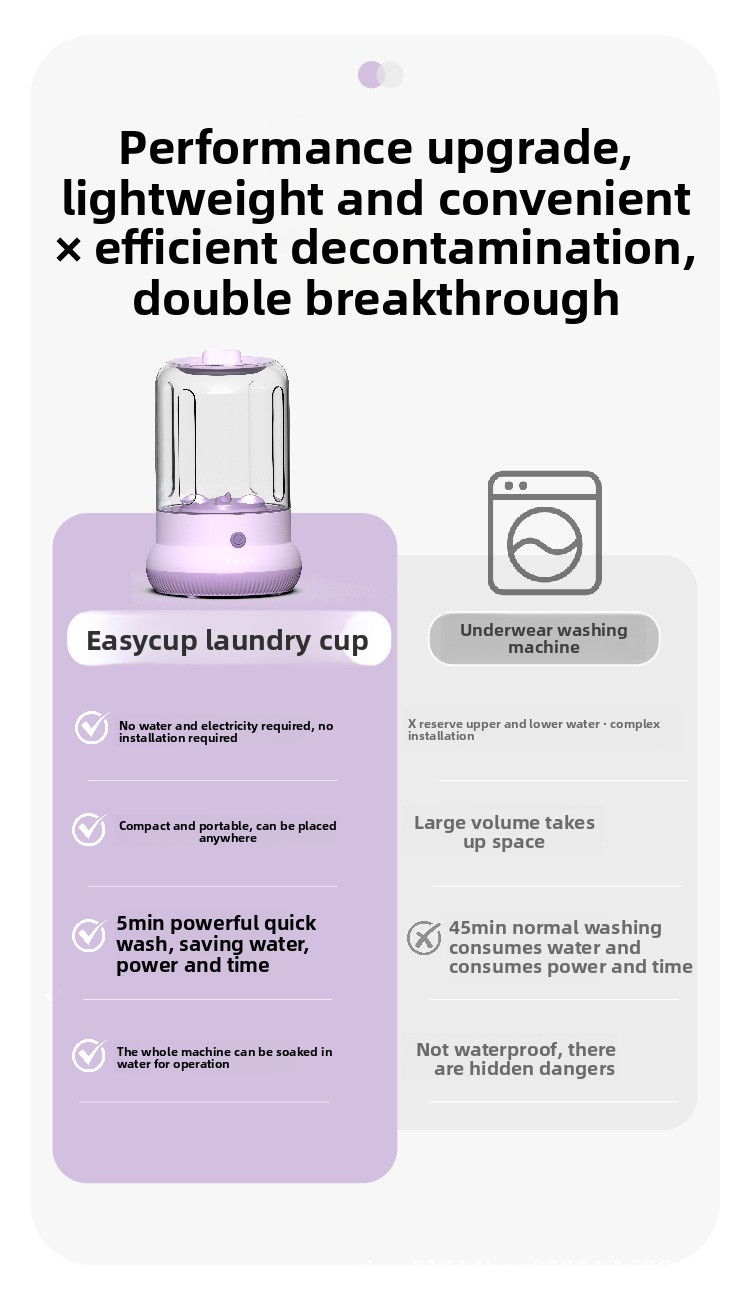 Performance upgrade, lightweight and convenient × efficient decontamination, double breakthrough

Easycup laundry cup

No water and electricity required, no installation required

Compact and portable, can be placed anywhere

5min powerful quick wash, saving water, power and time

The whole machine can be soaked in water for operation

Underwear washing machine

X reserve upper and lower water · complex installation

Large volume takes up space

45min normal washing consumes water and consumes power and time

Not waterproof, there are hidden dangers