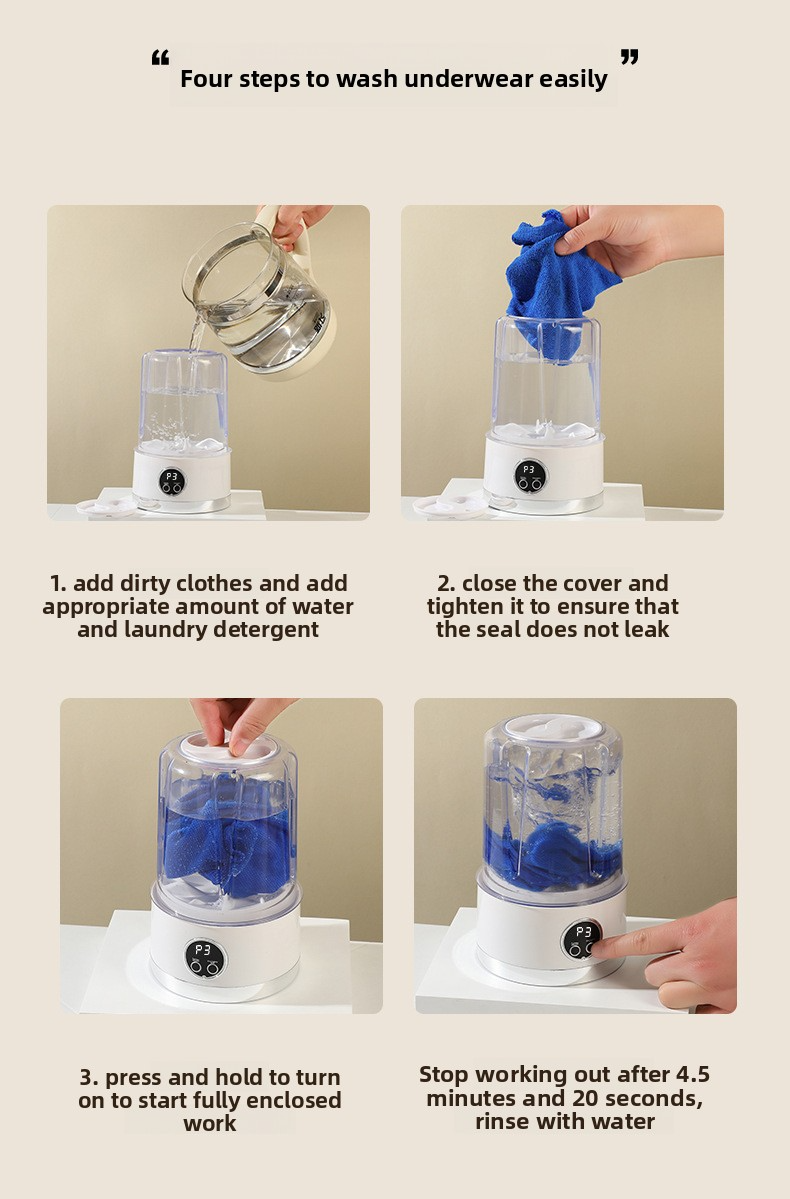 “ Four steps to wash underwear easily ”

P3

P3

1. add dirty clothes and add appropriate amount of water and laundry detergent

2. close the cover and tighten it to ensure that the seal does not leak

P3

P3

3. press and hold to turn on to start fully enclosed work

Stop working out after 4.5 minutes and 20 seconds, rinse with water