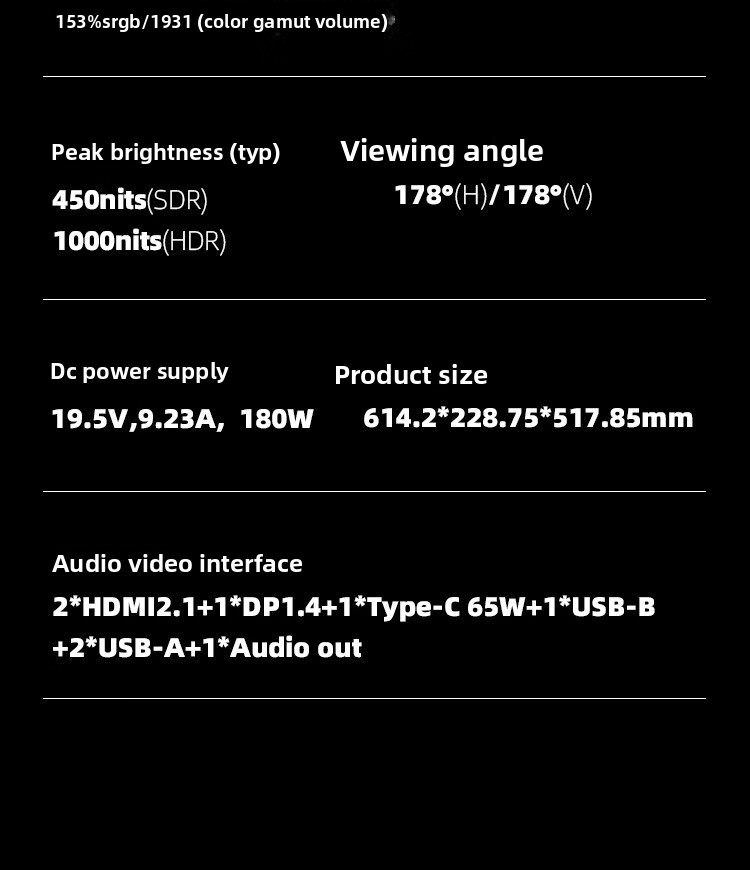 153%srgb/1931 (color gamut volume)

Peak brightness (typ)

450nits(SDR)

1000nits(HDR)

Viewing angle

178°(H)/178°(V)

Dc power supply

19.5V,9.23A, 180W

Product size

614.2*228.75*517.85mm

Audio video interface

2*HDMI2.1+1*DP1.4+1*Type-C 65W+1*USB-B +2*USB-A+1*Audio out