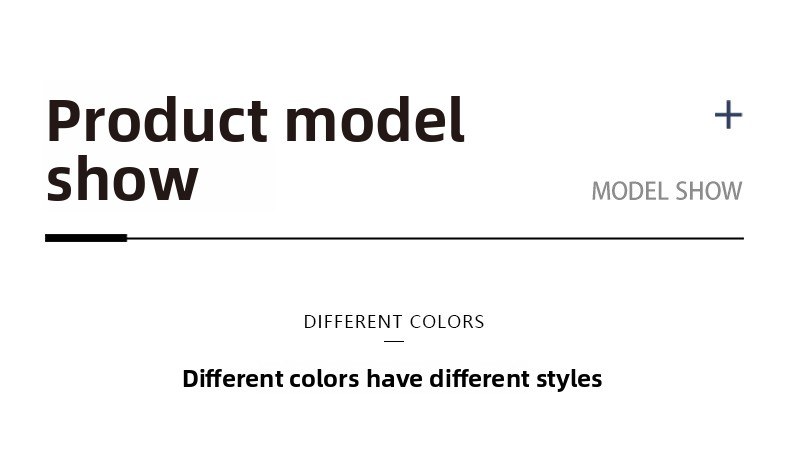 Product model show

+

MODEL SHOW

DIFFERENT COLORS

Different colors have different styles