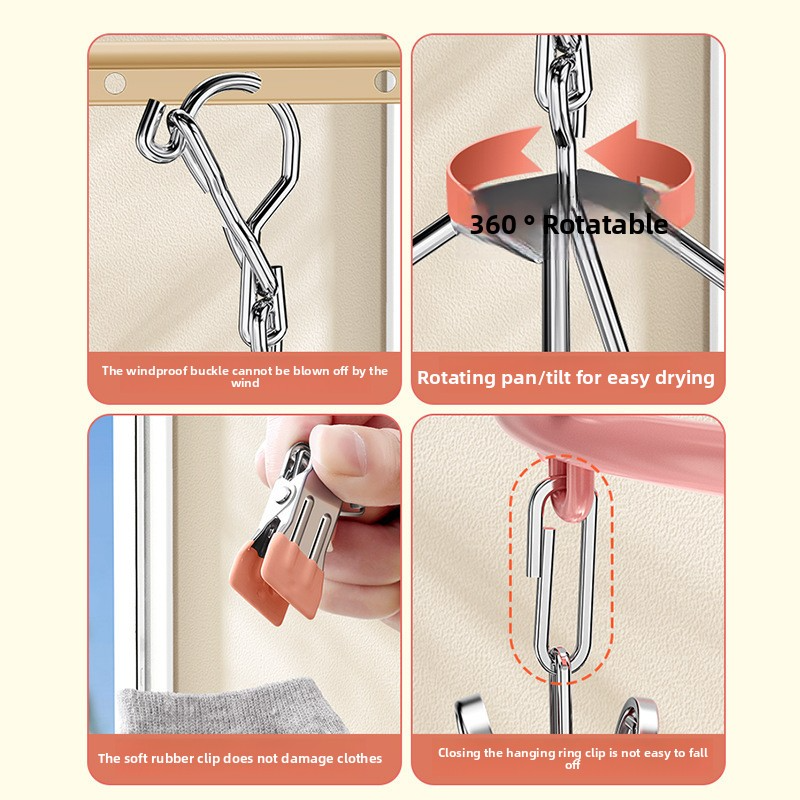 The windproof buckle cannot be blown off by the wind

360 ° Rotatable

Rotating pan/tilt for easy drying

The soft rubber clip does not damage clothes

Closing the hanging ring clip is not easy to fall off