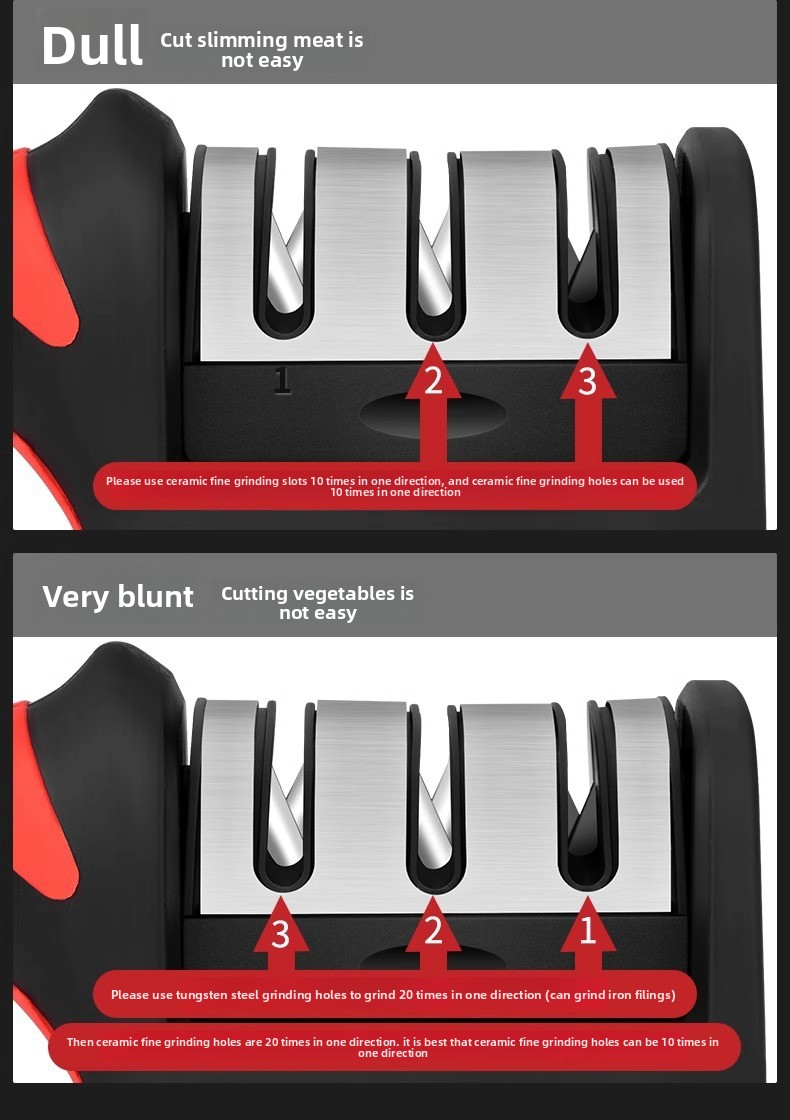 Dull Cut slimming meat is not easy

1

2

3

Please use ceramic fine grinding slots 10 times in one direction, and ceramic fine grinding holes can be used 10 times in one direction

Very blunt Cutting vegetables is not easy

3

2

1

Please use tungsten steel grinding holes to grind 20 times in one direction (can grind iron filings)

Then ceramic fine grinding holes are 20 times in one direction. it is best that ceramic fine grinding holes can be 10 times in one direction